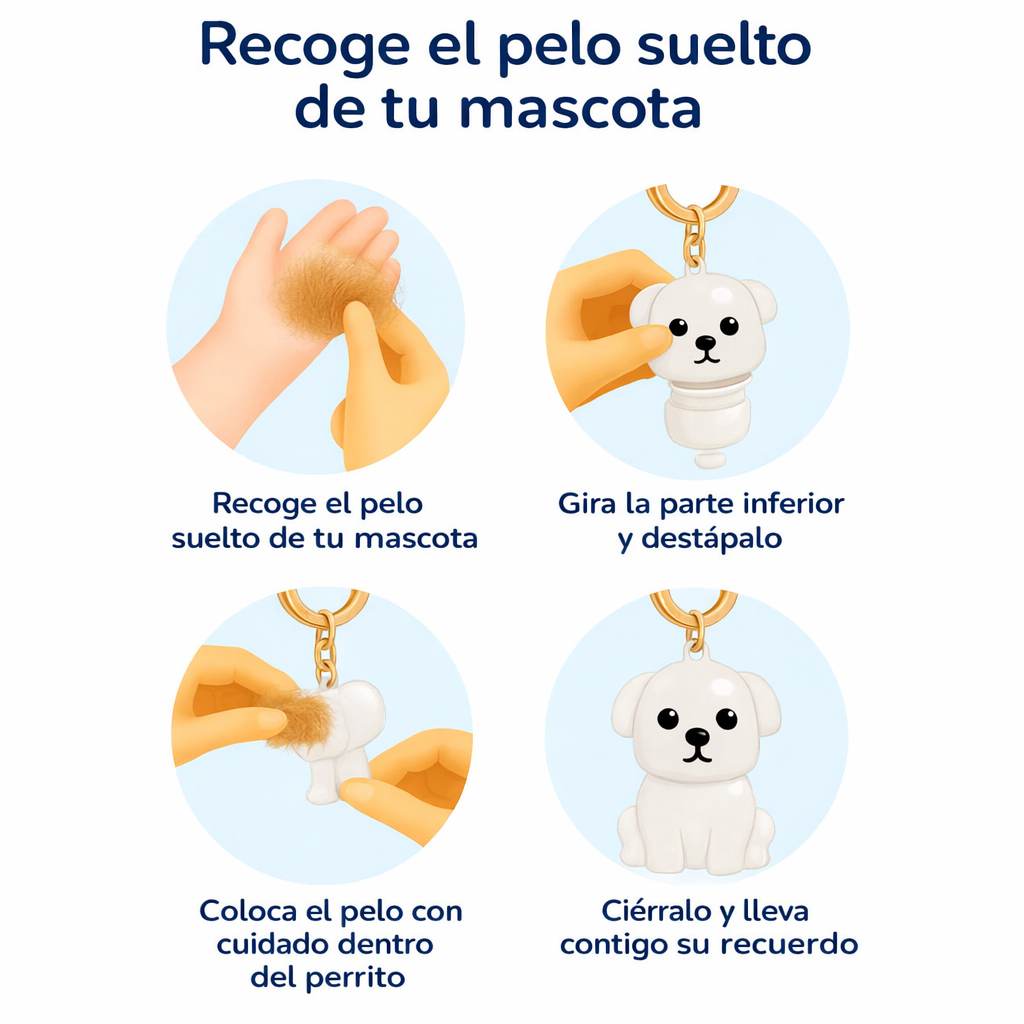 Recoge el pelo suelto de tu mascota

Recoge el pelo suelto de tu mascota

Gira la parte inferior y destápalo

Coloca el pelo con cuidado dentro del perrito

Ciérralo y lleva contigo su recuerdo