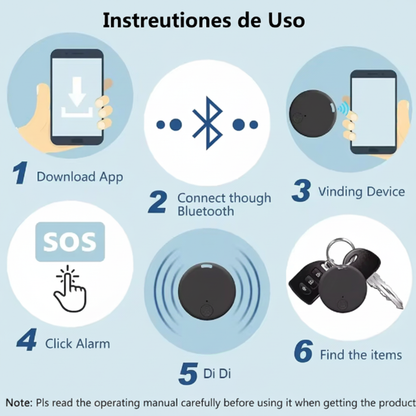 Instreutiones de Uso

1 Download App

2 Connect though Bluetooth

3 Vinding Device

SOS

4 Click Alarm

5 Di Di

6 Find the items

Note: Pls read the operating manual carefully before using it when getting the product