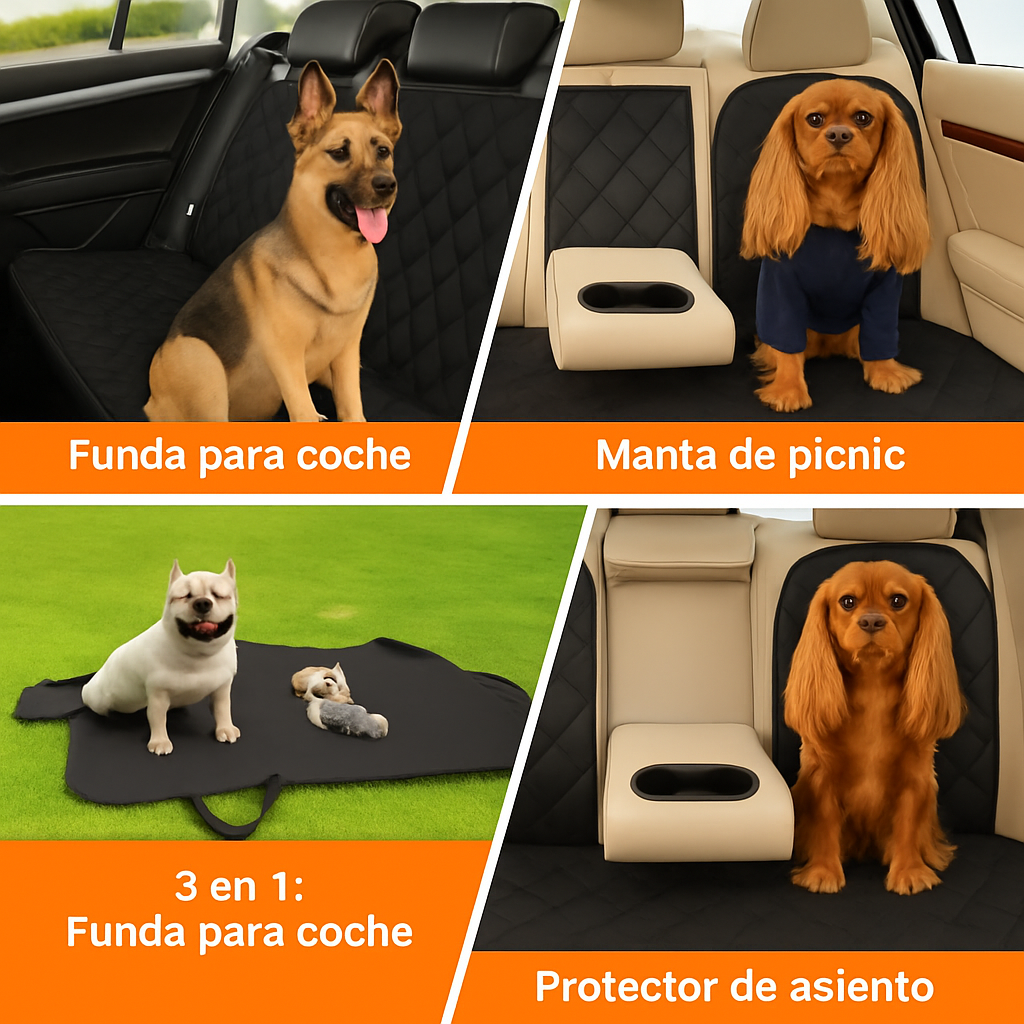 Funda para coche

Manta de picnic

3 en 1:
Funda para coche

Protector de asiento